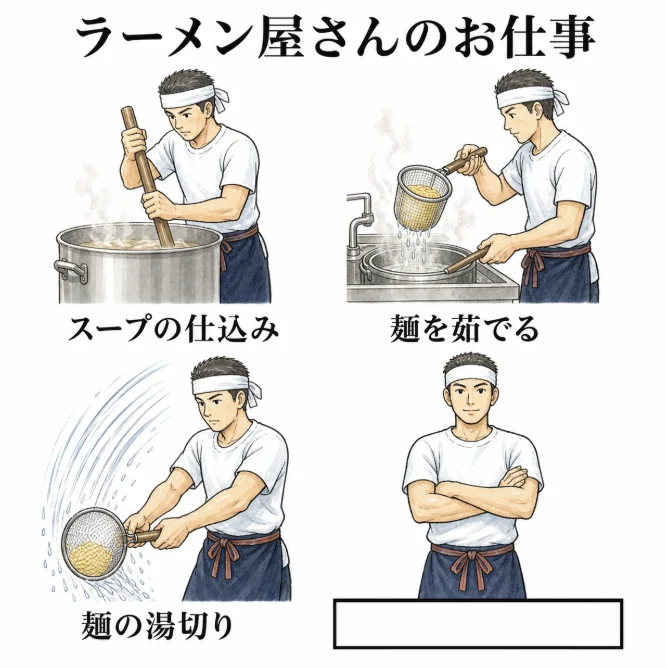 ラーメン屋さんのお仕事

スープの仕込み

麺を茹でる

麺の湯切り