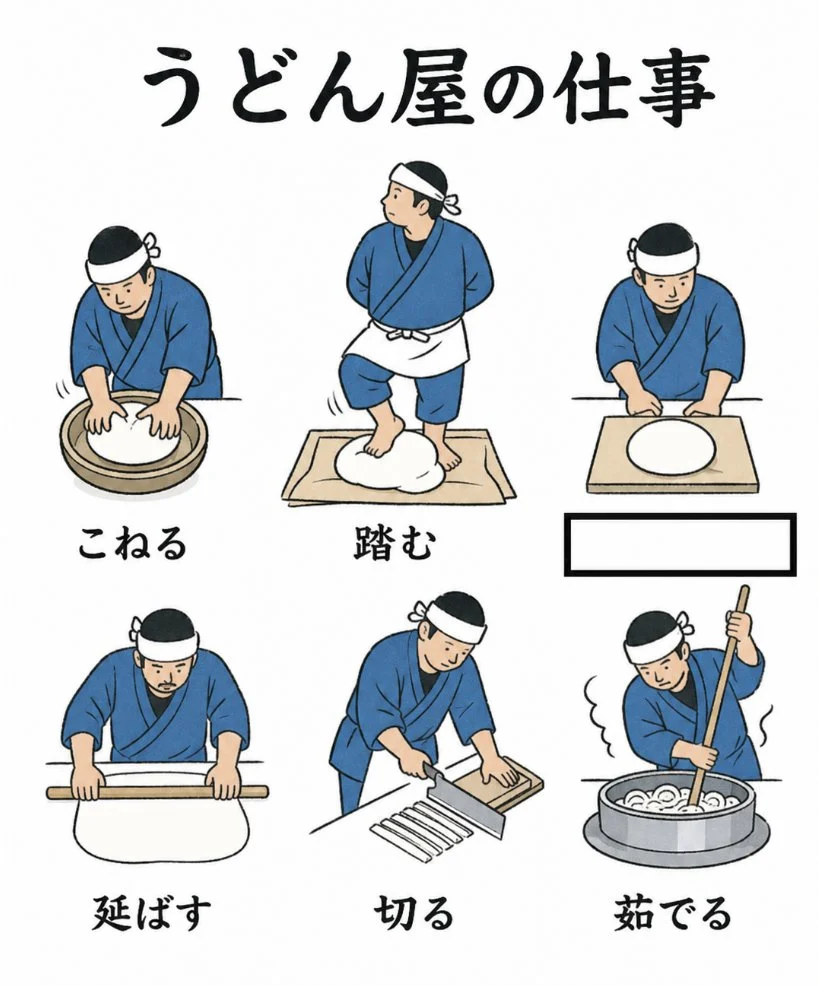 うどん屋の仕事

こねる

踏む

延ばす

切る

茹でる